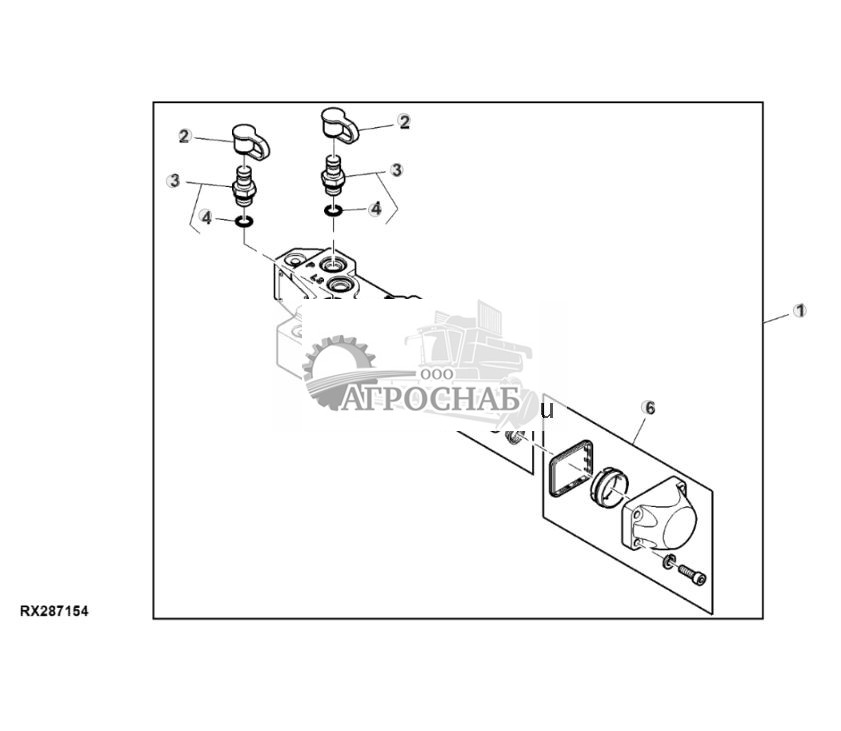 2
2
3
3
4
4
1
ООО
АГРОСНАБ
6
RX287154